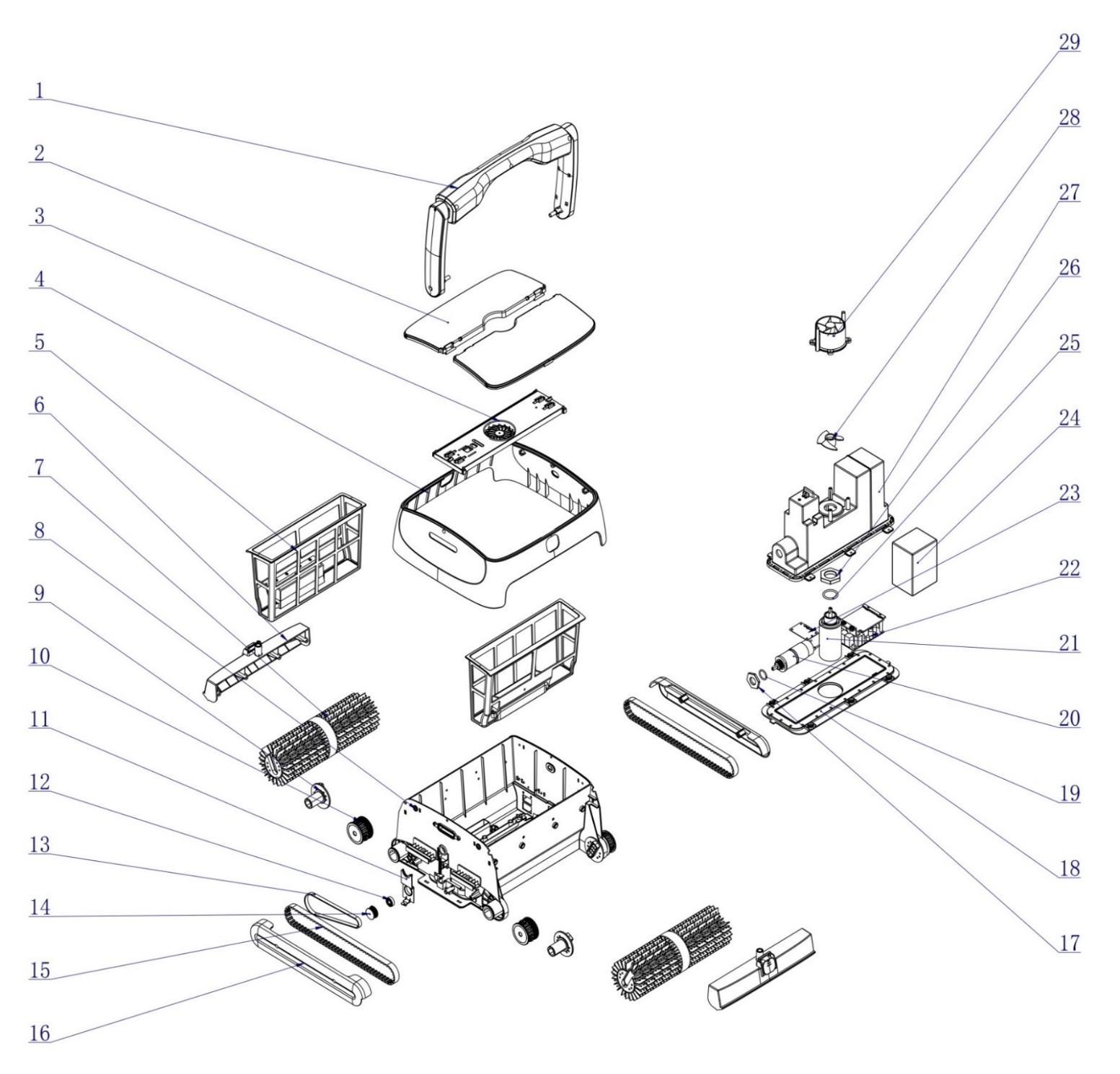 1
2
3
4
5
6
7
8
9
10
11
12
13
14
15
16
29
28
27
26
25
24
23
22
21
20
19
18
17