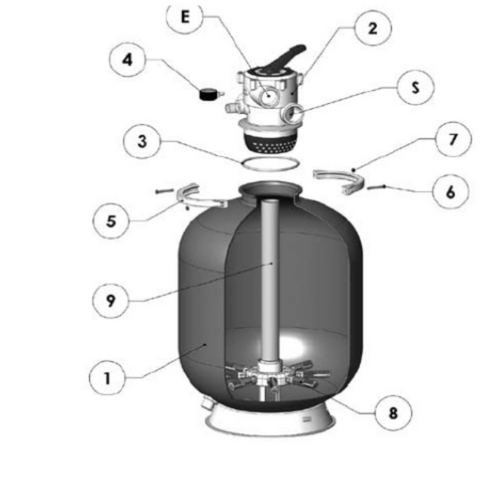 E
2
4
S
3
7
6
5
9
1
8